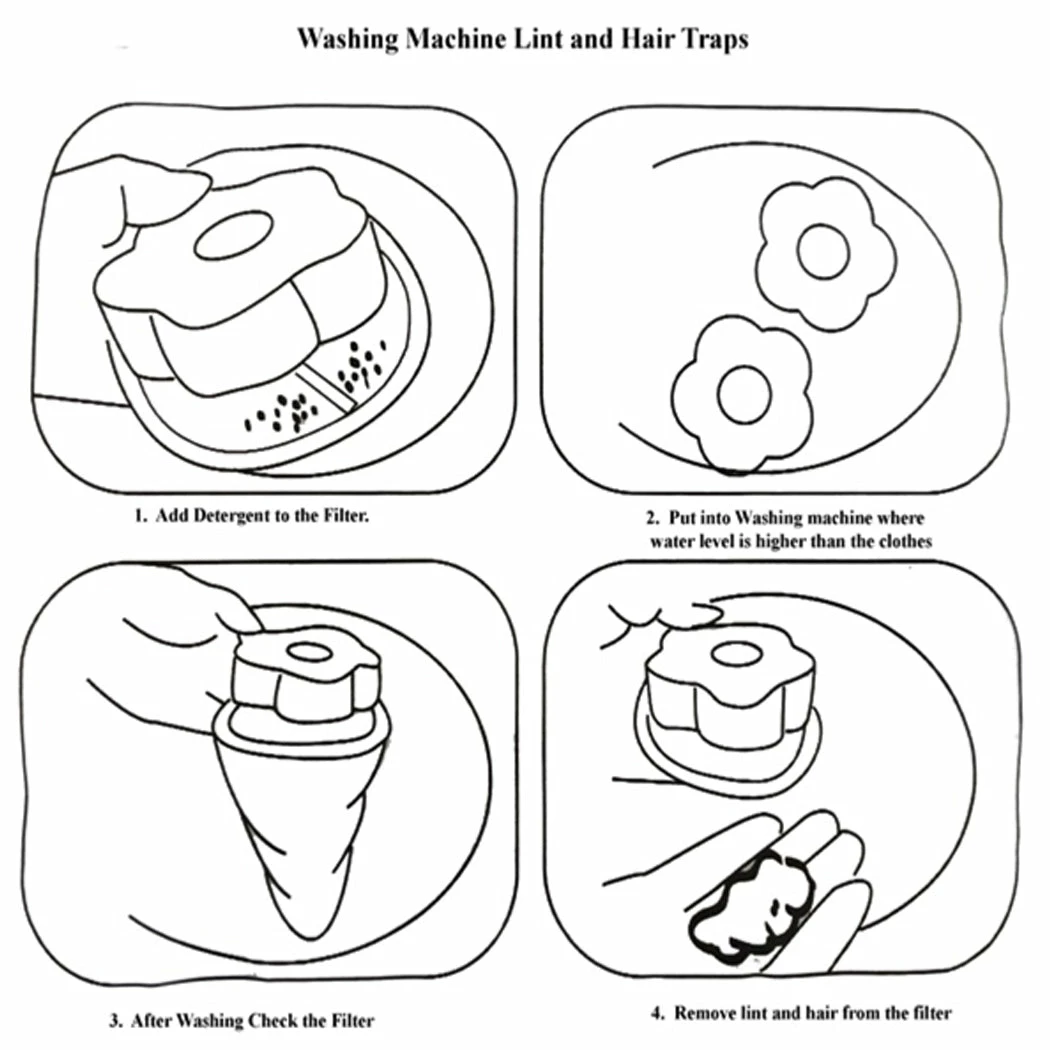 Washing Machine Lint and Hair Traps

1. Add Detergent to the Filter.

2. Put into Washing machine where water level is higher than the clothes

3. After Washing Check the Filter

4. Remove lint and hair from the filter