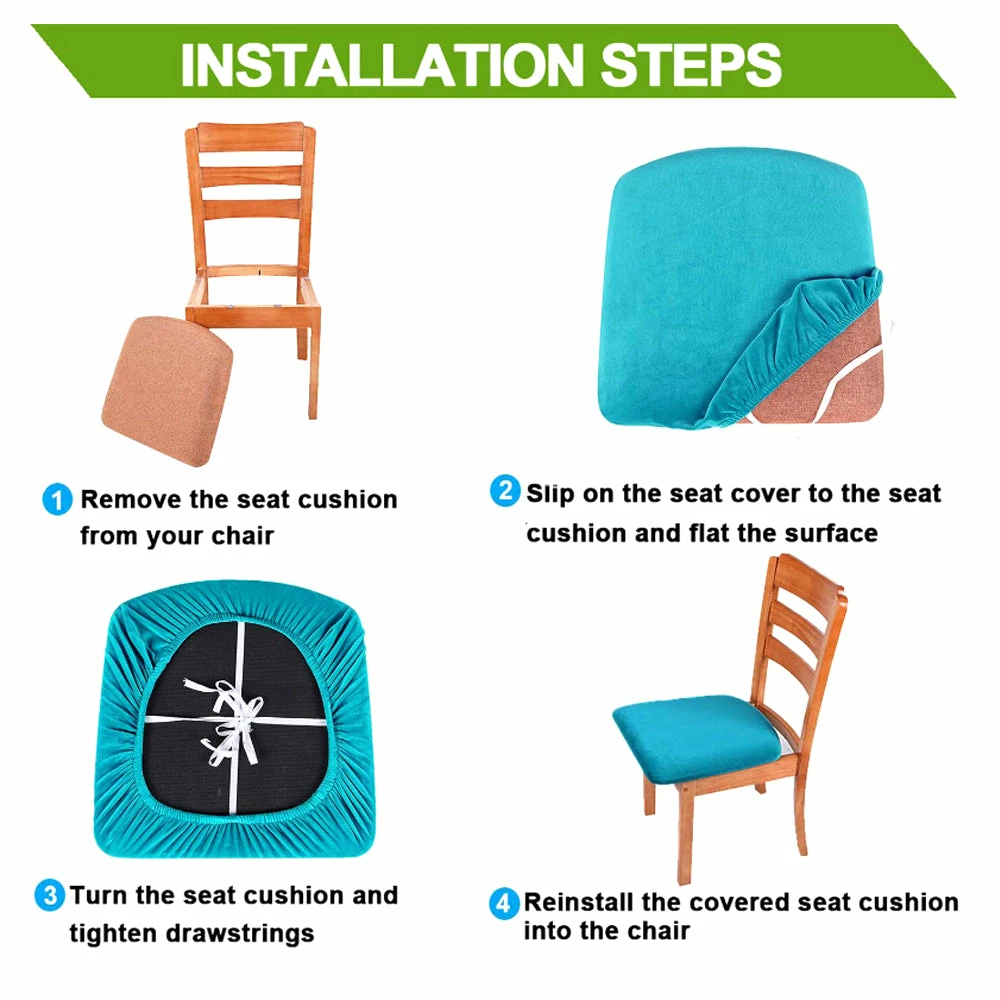 INSTALLATION STEPS

1 Remove the seat cushion from your chair

2 Slip on the seat cover to the seat cushion and flat the surface

3 Turn the seat cushion and tighten drawstrings

4 Reinstall the covered seat cushion into the chair