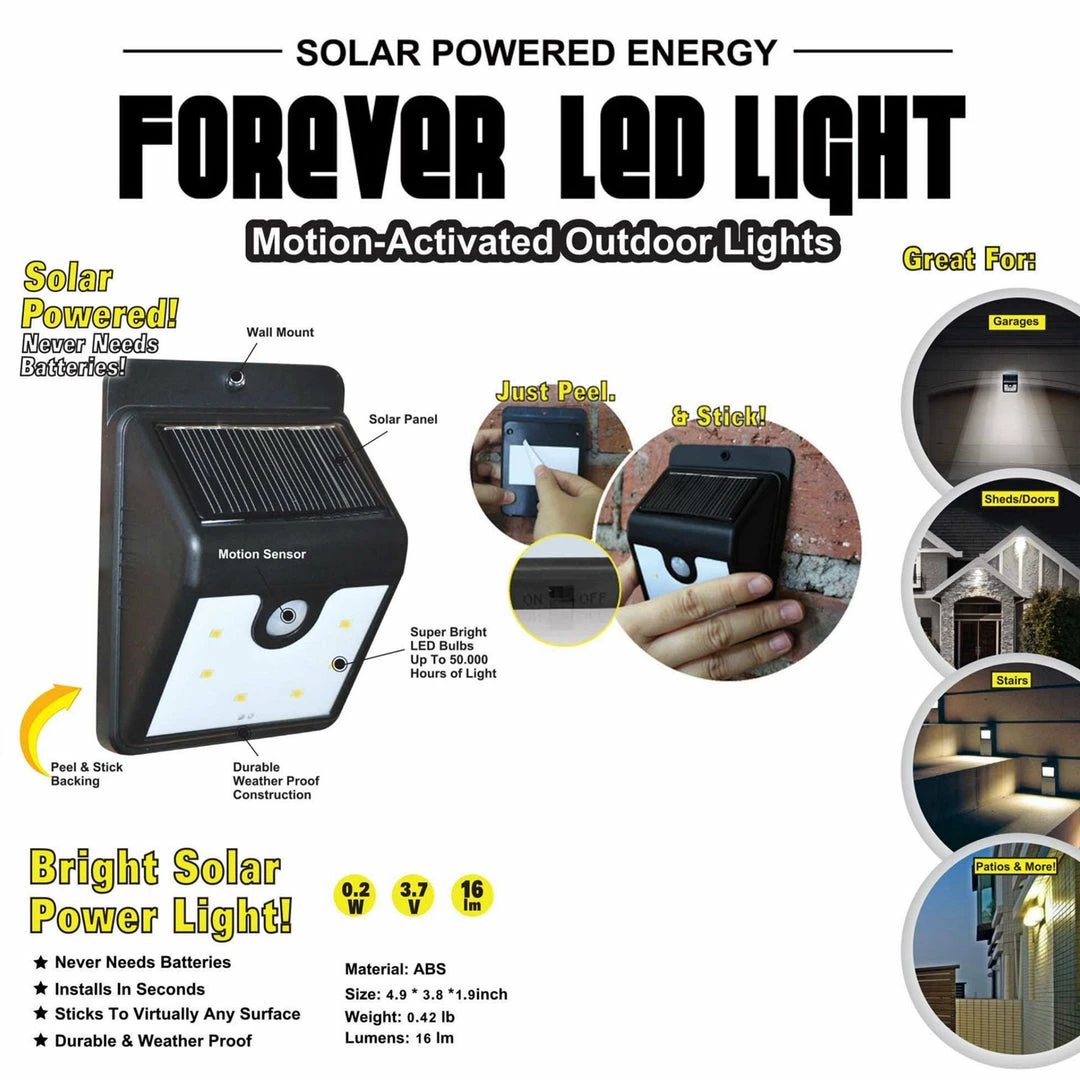 SOLAR POWERED ENERGY

FOREVER LED LIGHT

Motion-Activated Outdoor Lights

Solar Powered!
Never Needs Batteries!

Wall Mount

Solar Panel

Motion Sensor

Super Bright LED Bulbs Up To 50.000 Hours of Light

Peel & Stick Backing

Durable Weather Proof Construction

Just Peel.

& Stick!

ON OFF

Great For:

Garages

Sheds/Doors

Stairs

Patios & More!

Bright Solar Power Light!

0.2 W

3.7 V

16 lm

★ Never Needs Batteries
★ Installs In Seconds
★ Sticks To Virtually Any Surface
★ Durable & Weather Proof

Material: ABS
Size: 4.9 * 3.8 *1.9inch
Weight: 0.42 lb
Lumens: 16 lm