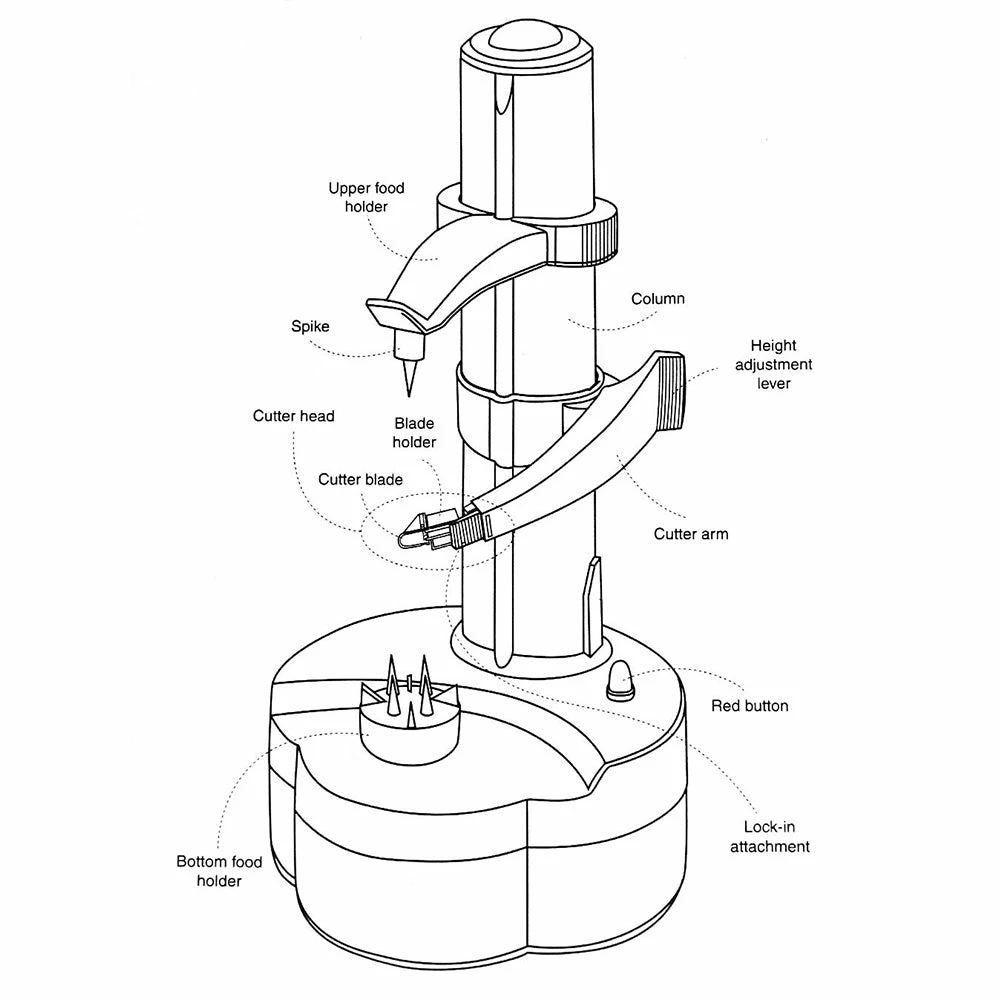 Upper food holder

Column

Spike

Height adjustment lever

Cutter head

Blade holder

Cutter blade

Cutter arm

Red button

Lock-in attachment

Bottom food holder